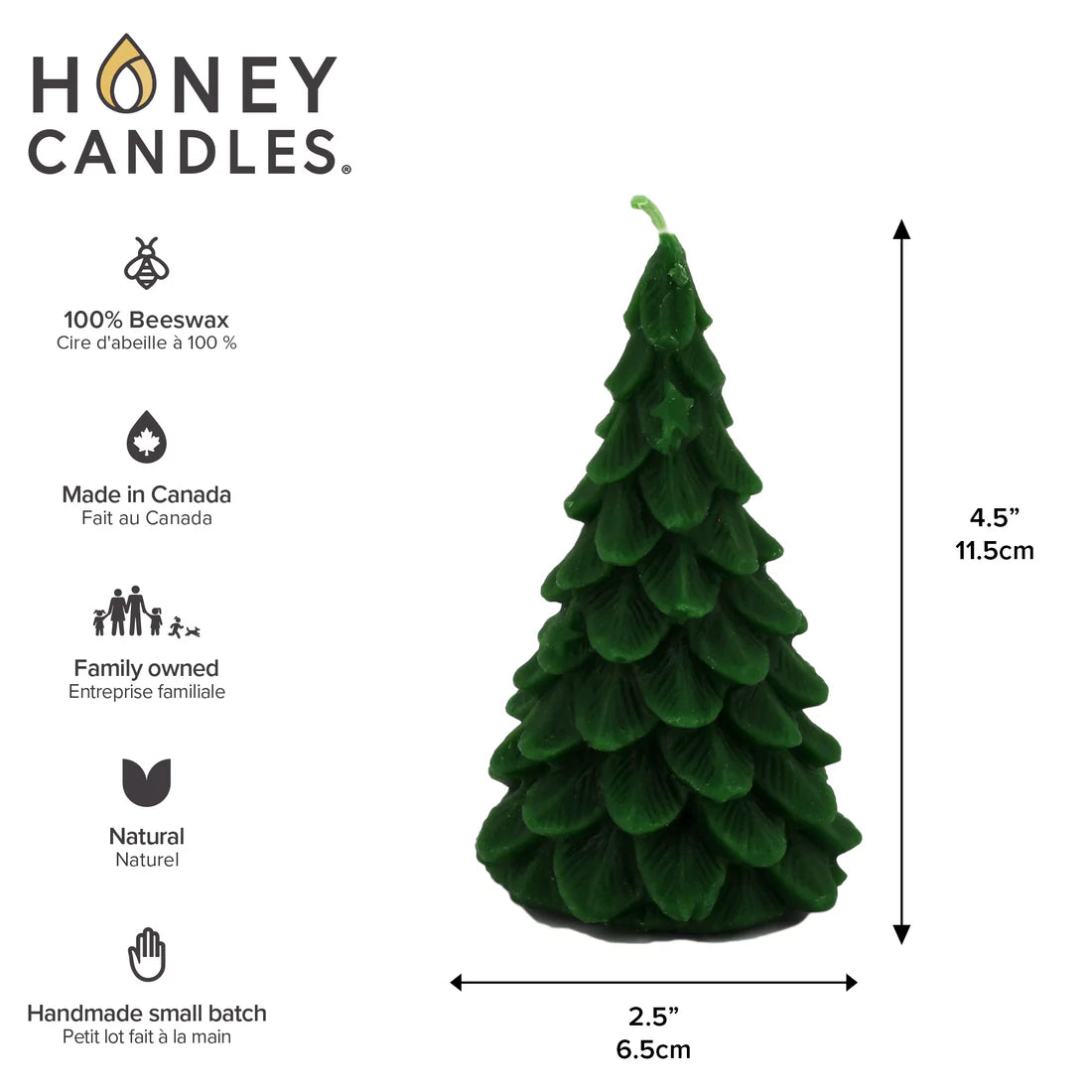 HONEY CANDLES®

100% Beeswax
Cire d'abeille à 100 %

Made in Canada
Fait au Canada

Family owned
Entreprise familiale

Natural
Naturel

Handmade small batch
Petit lot fait à la main

4.5”
11.5cm

2.5”
6.5cm